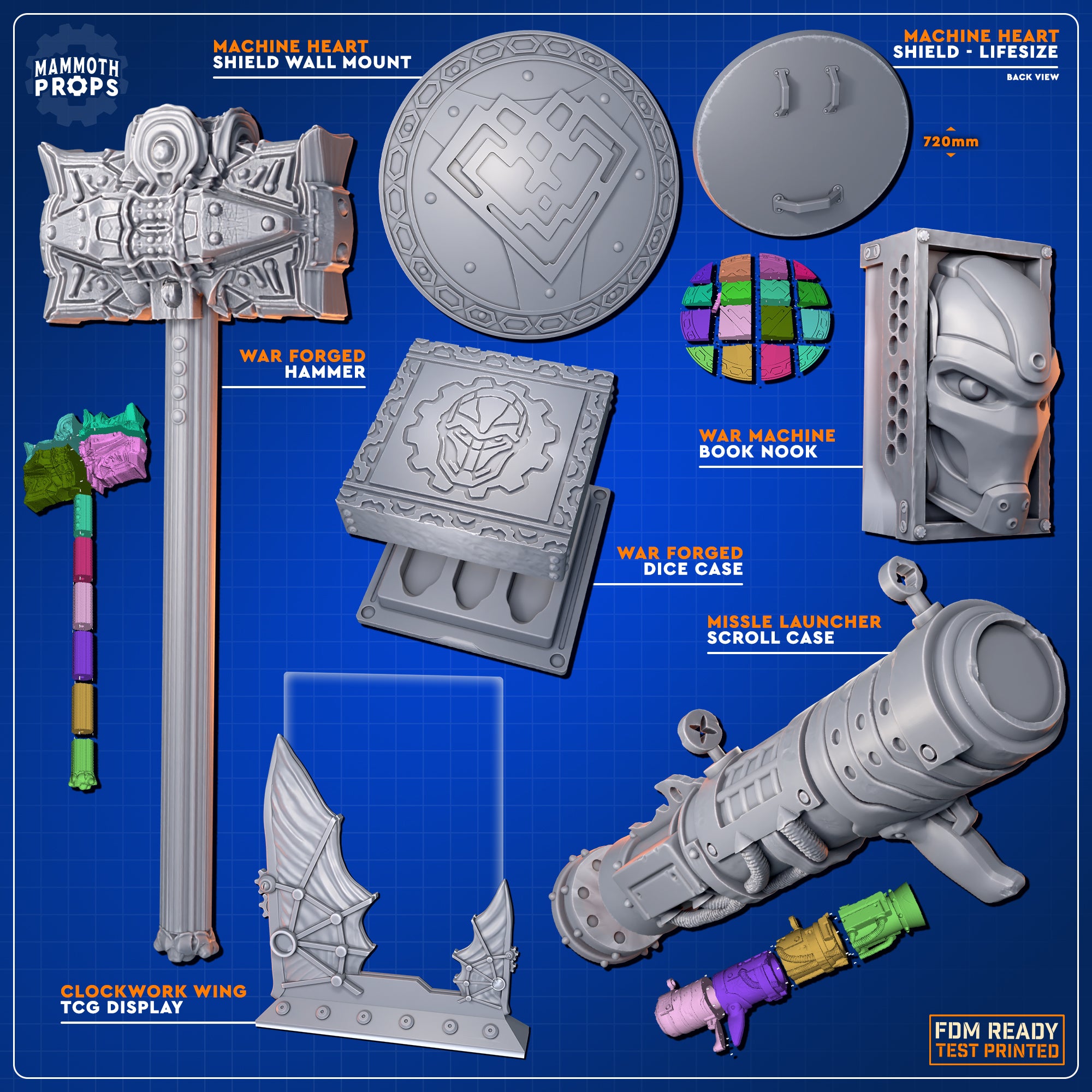 MAMMOTH PROPS

MACHINE HEART
SHIELD WALL MOUNT

MACHINE HEART
SHIELD - LIFESIZE
BACK VIEW

720mm

WAR FORGED
HAMMER

WAR MACHINE
BOOK NOOK

WAR FORGED
DICE CASE

MISSLE LAUNCHER
SCROLL CASE

CLOCKWORK WING
TCG DISPLAY

FDM READY
TEST PRINTED